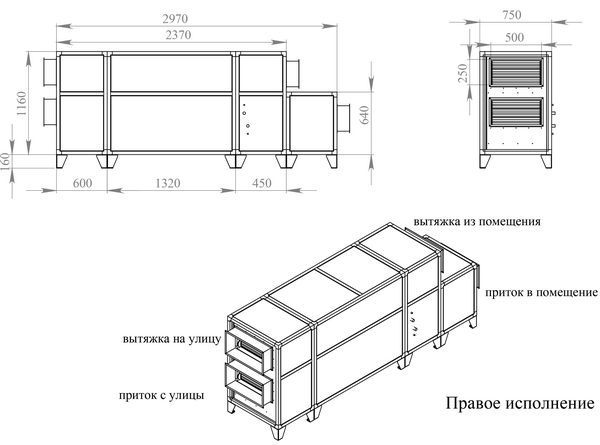 2970
2370
1160
160
640
600
1320
450
750
500
250

вытяжка из помещения
приток в помещение
вытяжка на улицу
приток с улицы

Правое исполнение